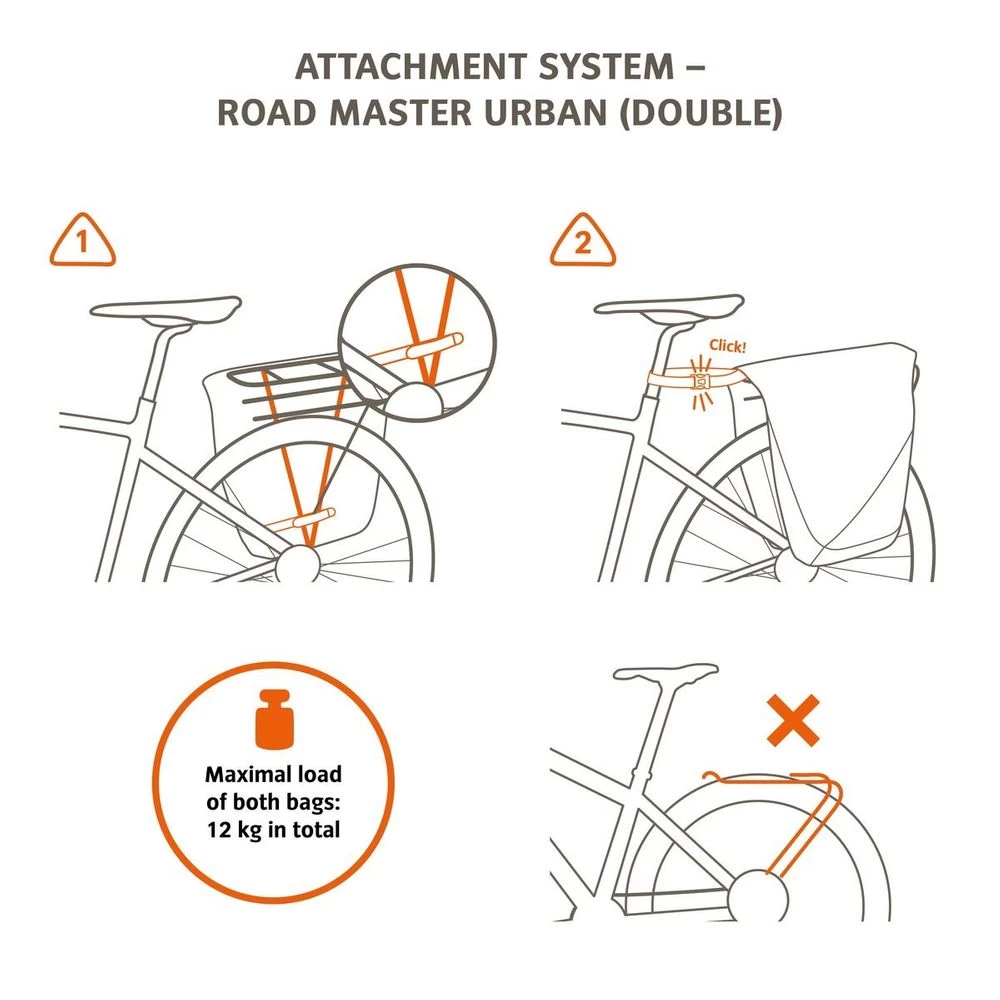 ATTACHMENT SYSTEM –
ROAD MASTER URBAN (DOUBLE)

1

2

Click!

Maximal load of both bags: 12 kg in total